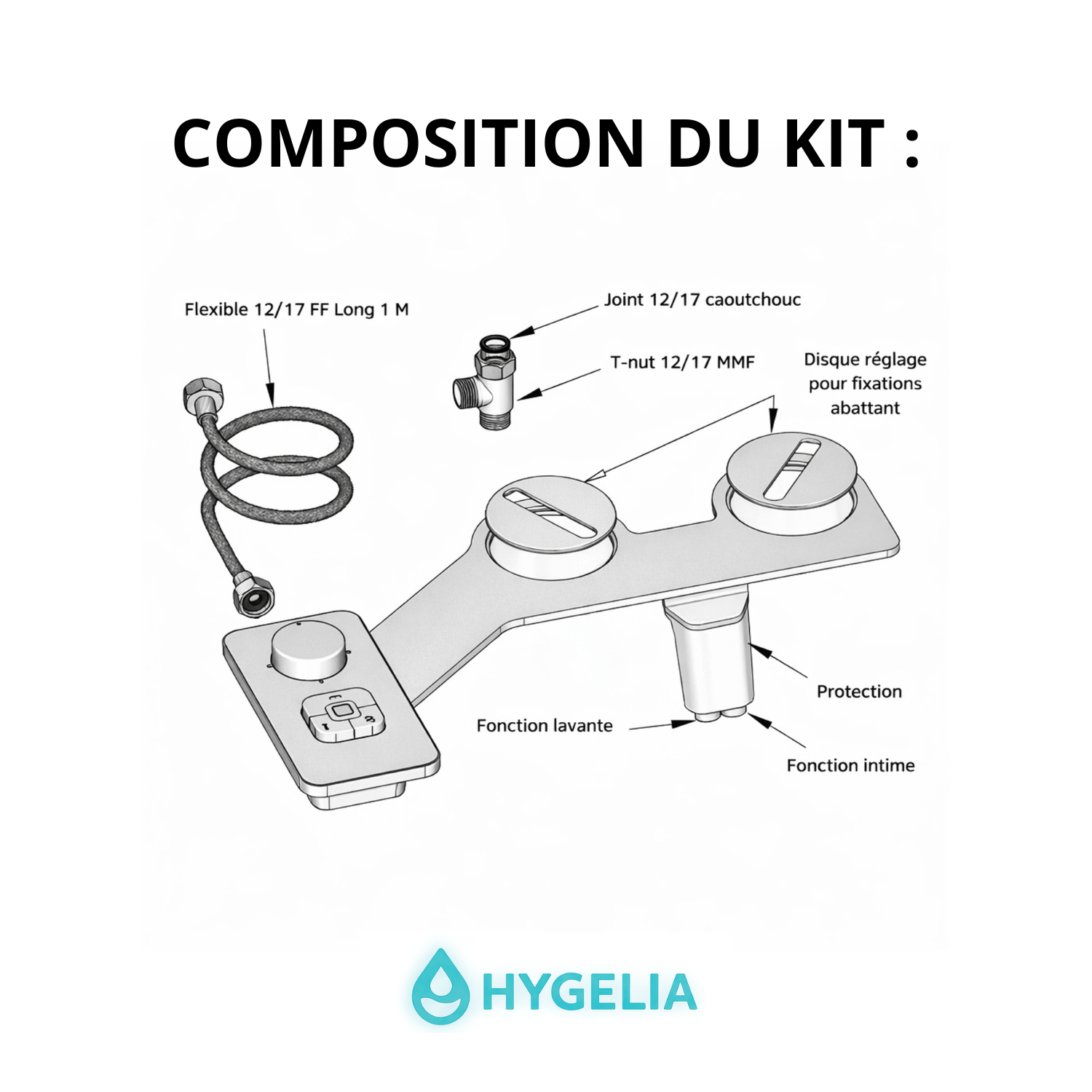 COMPOSITION DU KIT :

Flexible 12/17 FF Long 1 M

Joint 12/17 caoutchouc

T-nut 12/17 MMF

Disque réglage pour fixations abattant

Protection

Fonction lavante

Fonction intime

HYGELIA